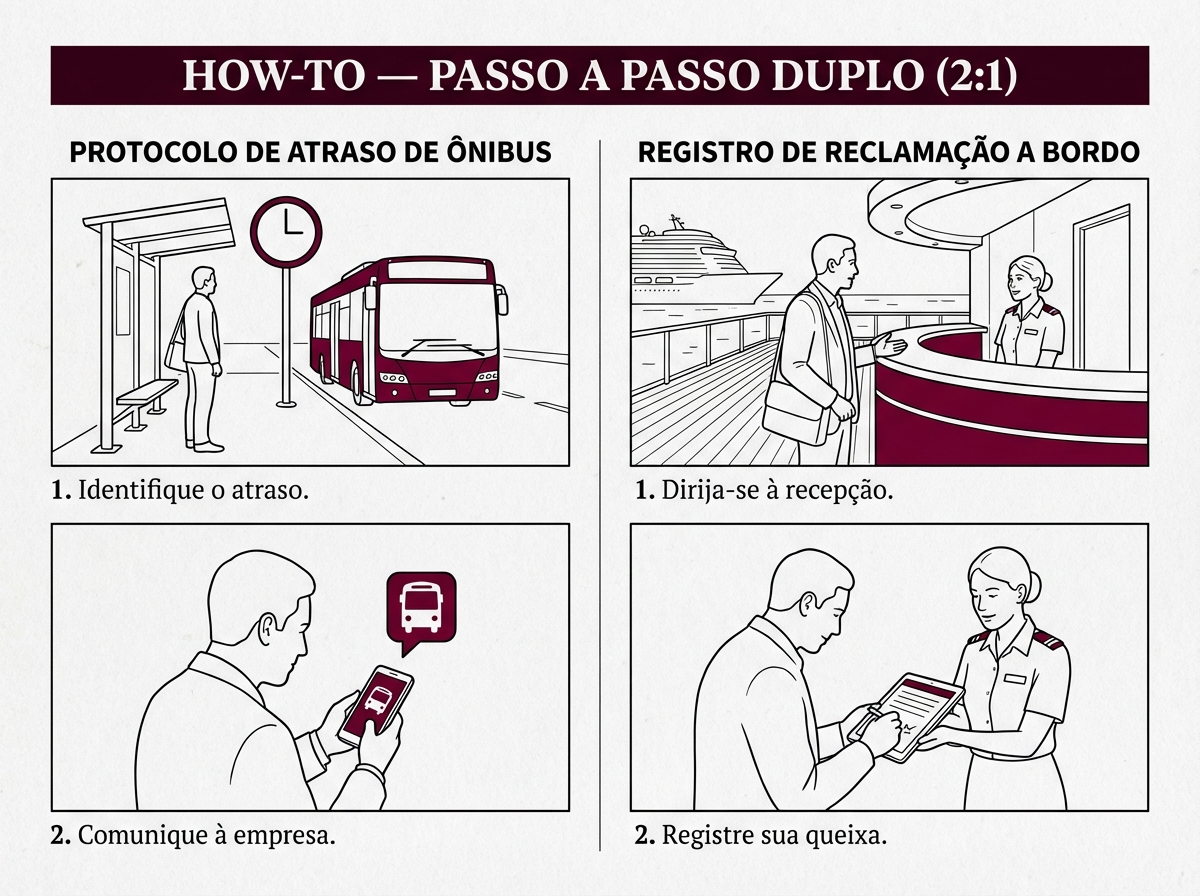 HOW-TO — PASSO A PASSO DUPLO (2:1)

PROTOCOLO DE ATRASO DE ÔNIBUS

1. Identifique o atraso.

2. Comunique à empresa.

REGISTRO DE RECLAMAÇÃO A BORDO

1. Dirija-se à recepção.

2. Registre sua queixa.